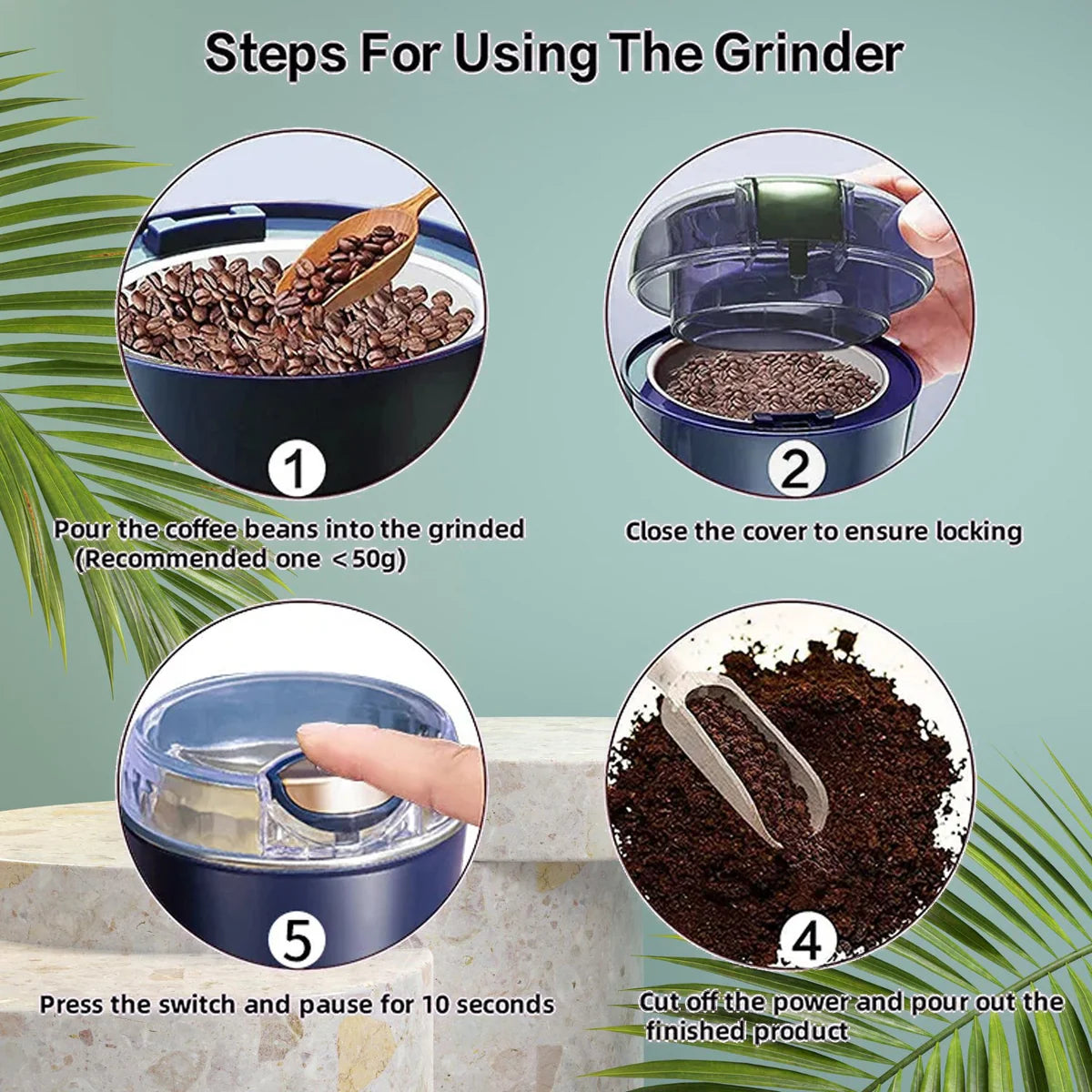 Steps For Using The Grinder

1

Pour the coffee beans into the grinded (Recommended one <50g)

2

Close the cover to ensure locking

5

Press the switch and pause for 10 seconds

4

Cut off the power and pour out the finished product